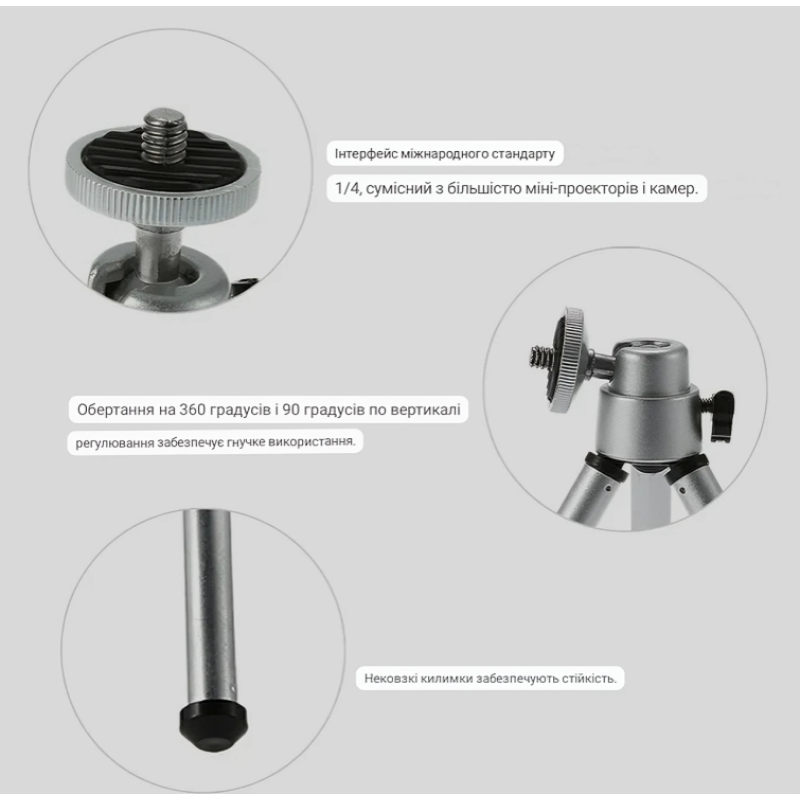 Інтерфейс міжнародного стандарту

1/4, сумісний з більшістю міні-проекторів і камер.

Обертання на 360 градусів і 90 градусів по вертикалі

регулювання забезпечує гнучке використання.

Нековзкі килимки забезпечують стійкість.